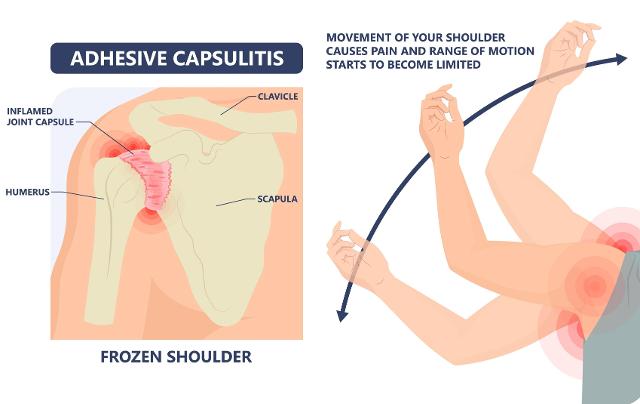 ADHESIVE CAPSULITIS

INFLAMED JOINT CAPSULE

CLAVICLE

HUMERUS

SCAPULA

FROZEN SHOULDER

MOVEMENT OF YOUR SHOULDER CAUSES PAIN AND RANGE OF MOTION STARTS TO BECOME LIMITED